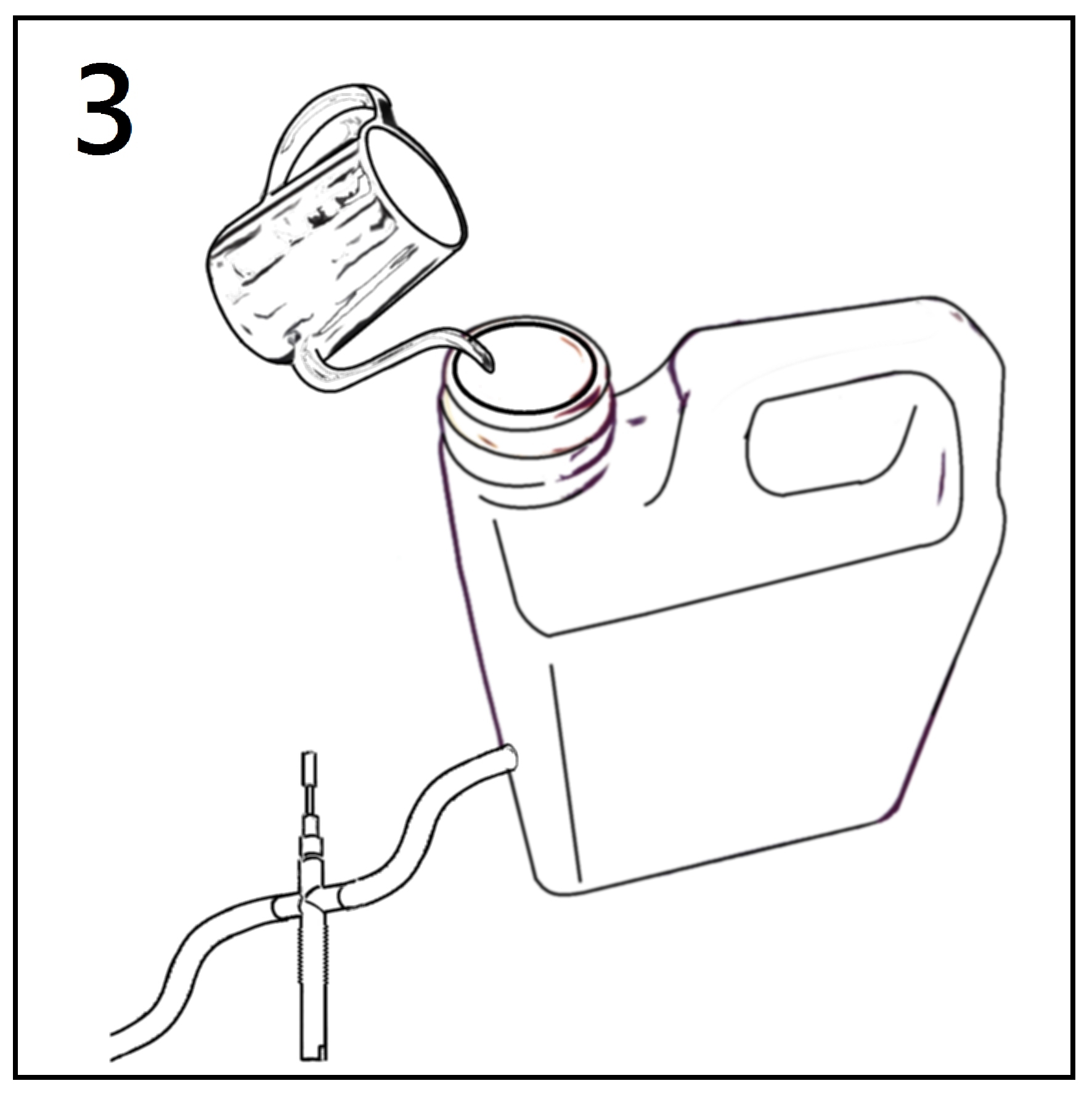 3